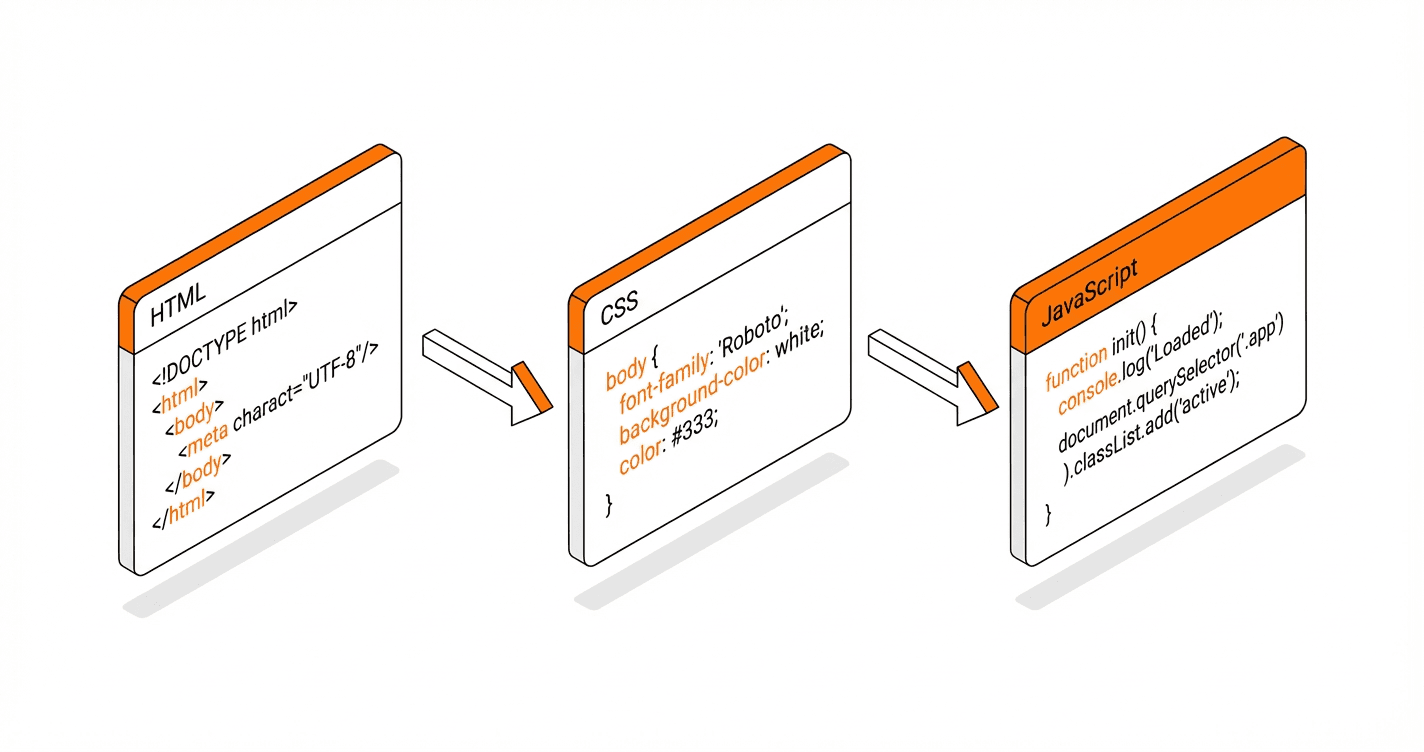 HTML

<!DOCTYPE html>
<html>
<body>
<meta charact="UTF-8"/>
</body>
</html>

CSS

body {
font-family: 'Roboto';
background-color: white;
color: #333;

}

JavaScript

function init() {
console.log('Loaded');
document.querySelector('.app')
).classList.add('active');

}